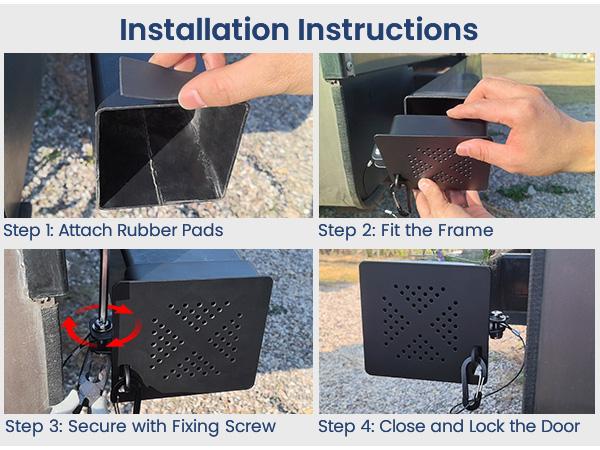 Installation Instructions

Step 1: Attach Rubber Pads

Step 2: Fit the Frame

Step 3: Secure with Fixing Screw

Step 4: Close and Lock the Door