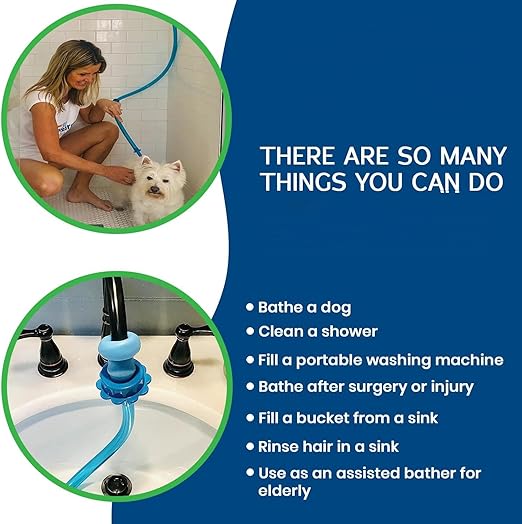 THERE ARE SO MANY THINGS YOU CAN DO

• Bathe a dog
• Clean a shower
• Fill a portable washing machine
• Bathe after surgery or injury
• Fill a bucket from a sink
• Rinse hair in a sink
• Use as an assisted bather for elderly