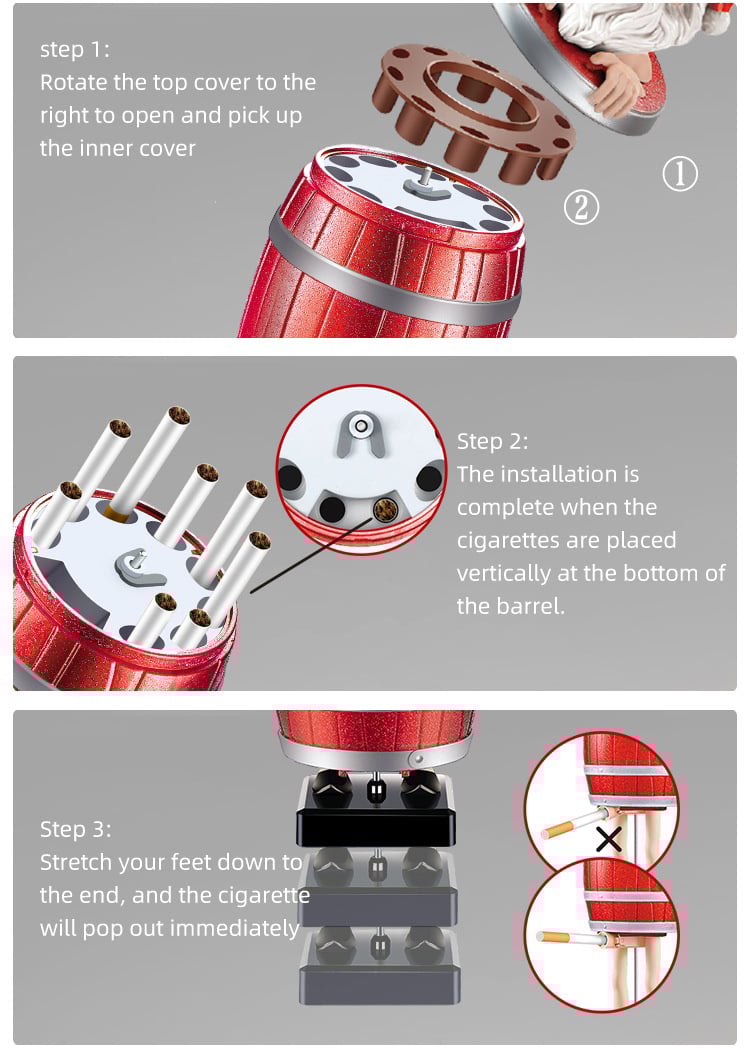 step 1:
Rotate the top cover to the right to open and pick up the inner cover

①

②

Step 2:
The installation is complete when the cigarettes are placed vertically at the bottom of the barrel.

Step 3:
Stretch your feet down to the end, and the cigarette will pop out immediately

×