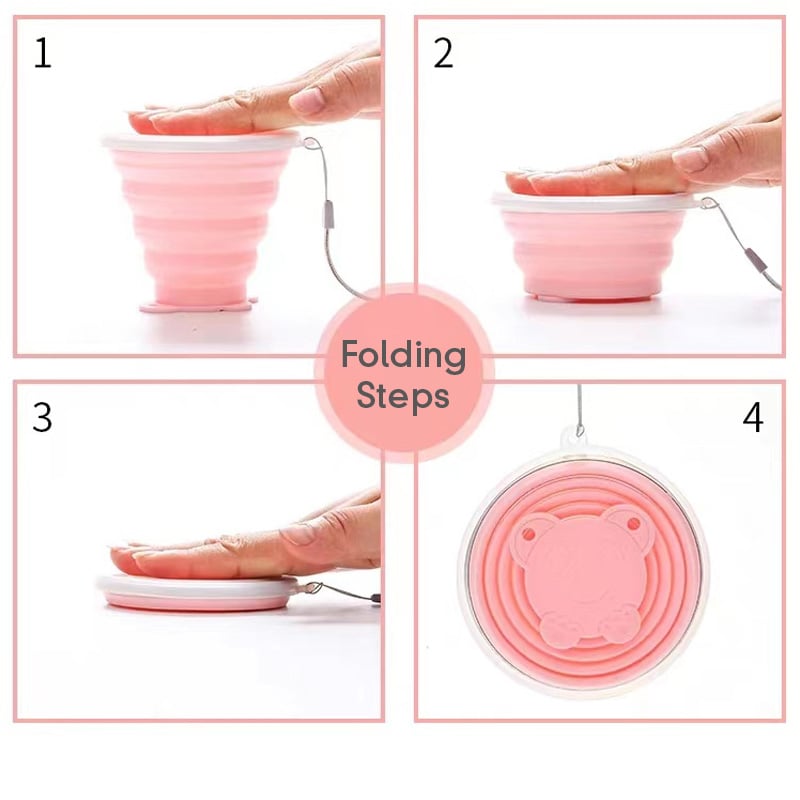 1

2

Folding Steps

3

4