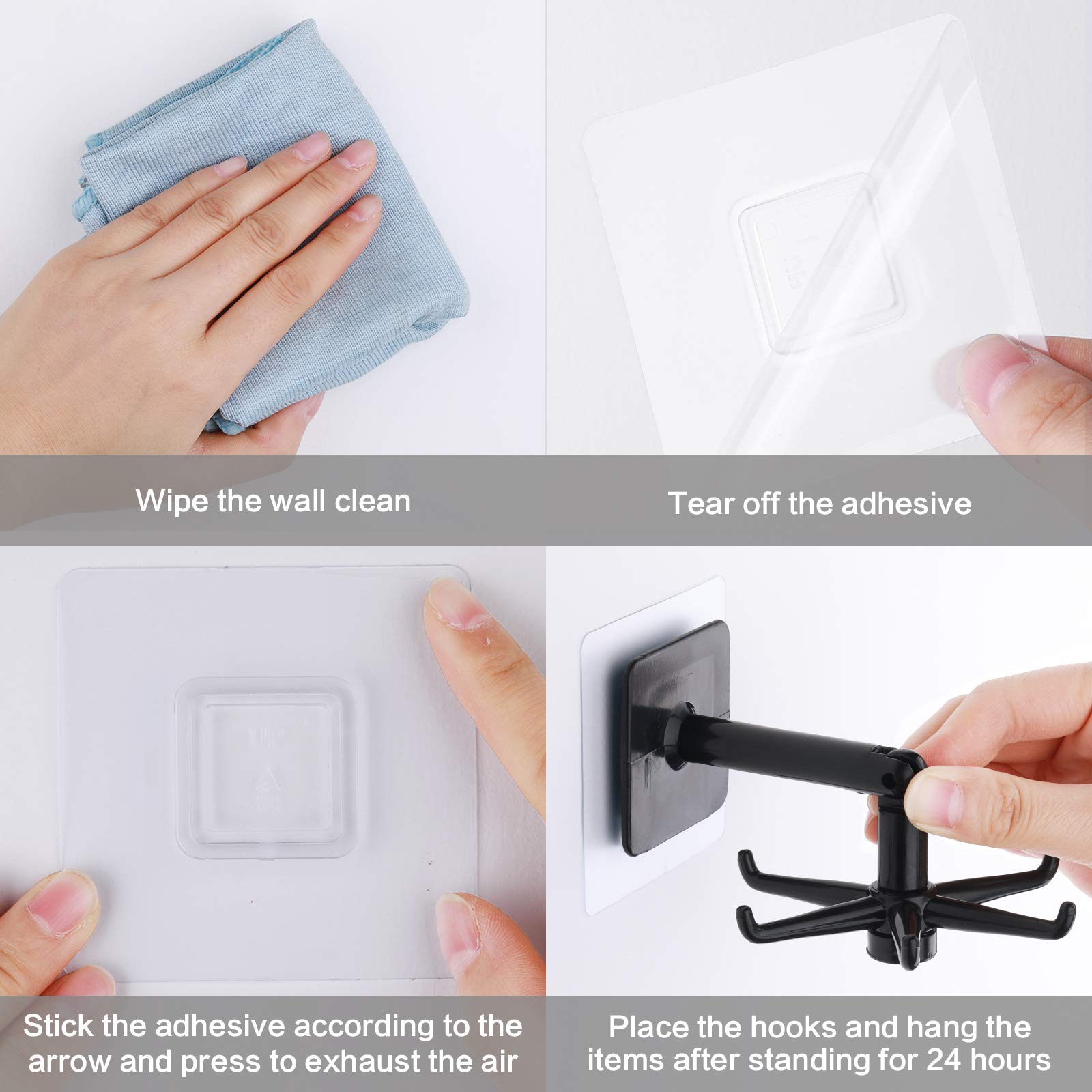 Wipe the wall clean

Tear off the adhesive

Stick the adhesive according to the arrow and press to exhaust the air

Place the hooks and hang the items after standing for 24 hours