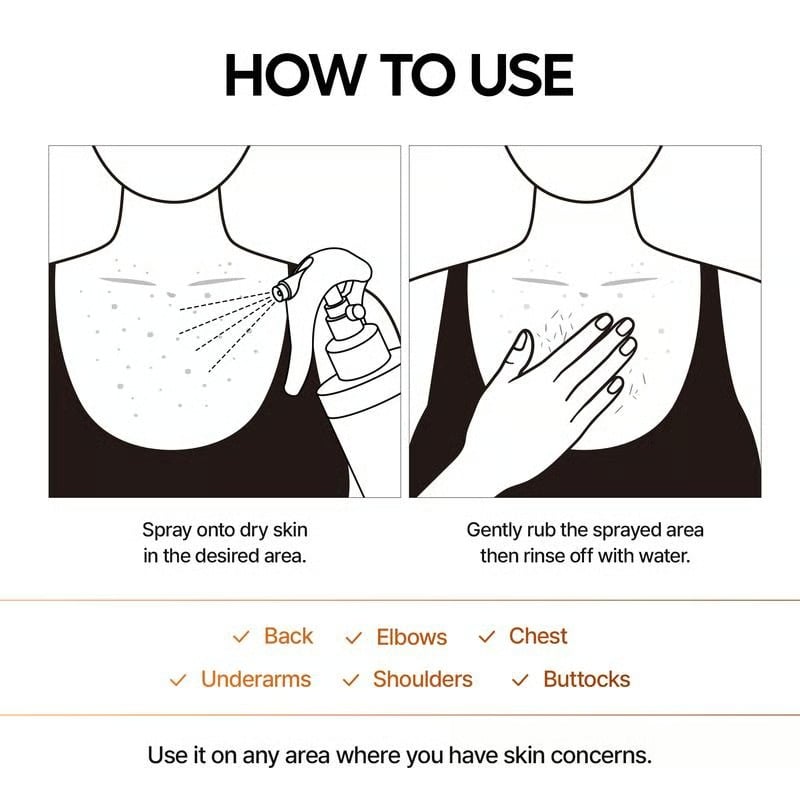 HOW TO USE

Spray onto dry skin in the desired area.

Gently rub the sprayed area then rinse off with water.

✓ Back ✓ Elbows ✓ Chest
✓ Underarms ✓ Shoulders ✓ Buttocks

Use it on any area where you have skin concerns.