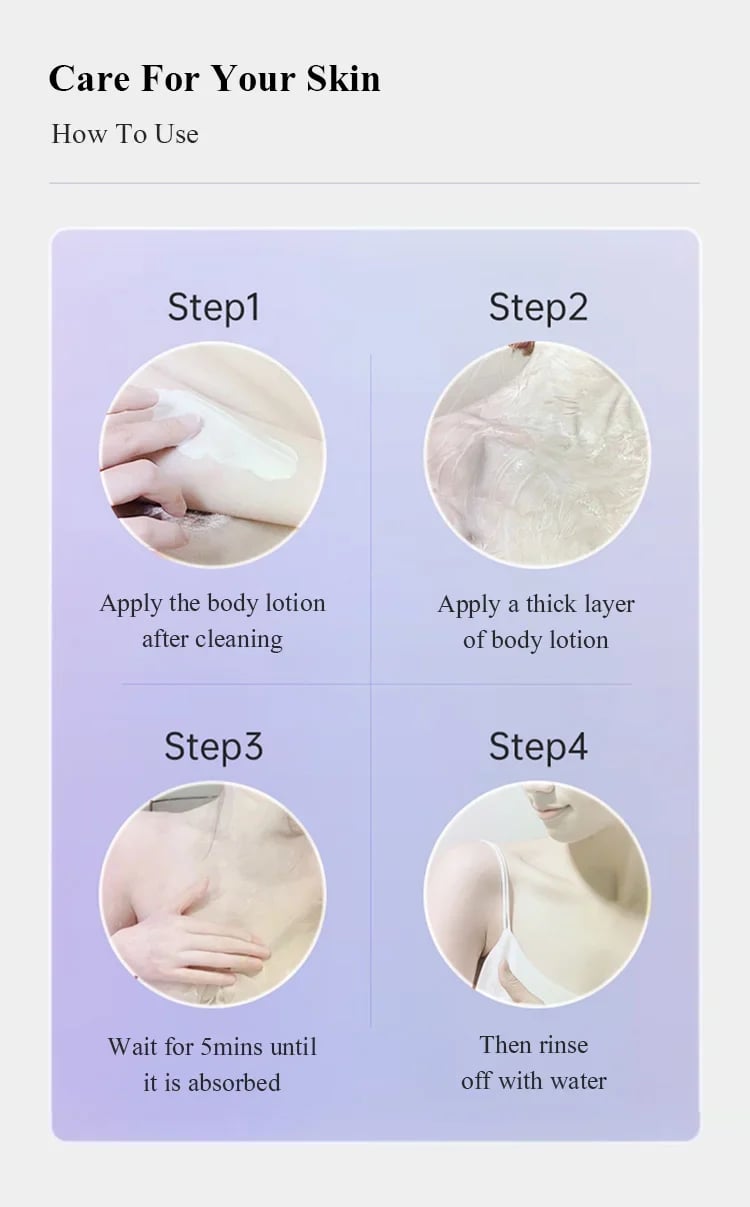 Care For Your Skin

How To Use

Step1

Apply the body lotion after cleaning

Step2

Apply a thick layer of body lotion

Step3

Wait for 5mins until it is absorbed

Step4

Then rinse off with water