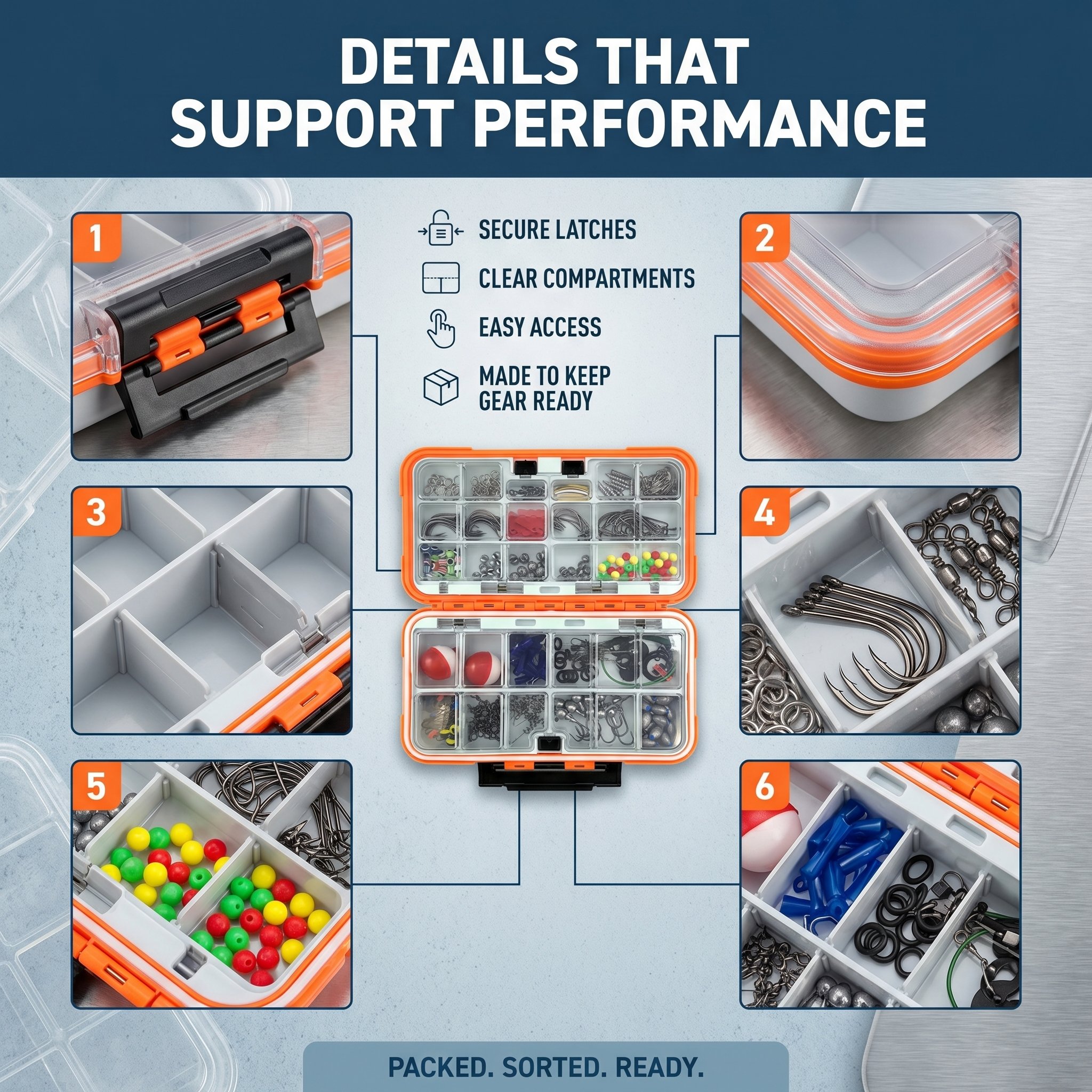 DETAILS THAT SUPPORT PERFORMANCE

1

SECURE LATCHES

CLEAR COMPARTMENTS

EASY ACCESS

MADE TO KEEP GEAR READY

2

3

4

5

6

PACKED. SORTED. READY.