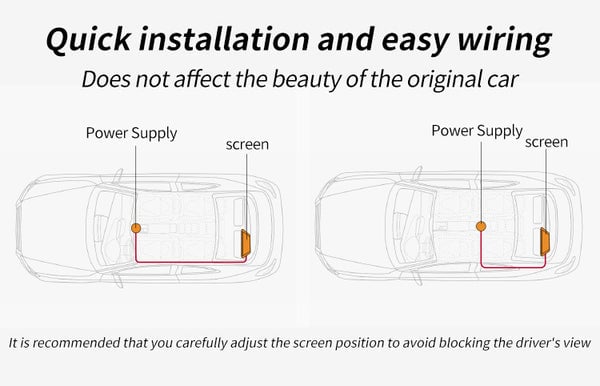 Quick installation and easy wiring

Does not affect the beauty of the original car

Power Supply

screen

Power Supply

screen

It is recommended that you carefully adjust the screen position to avoid blocking the driver's view