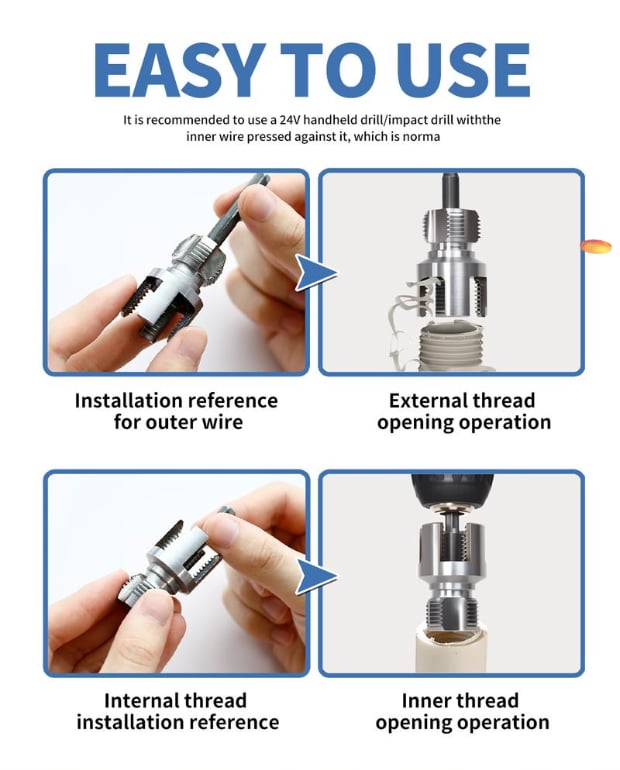 EASY TO USE

It is recommended to use a 24V handheld drill/impact drill withthe inner wire pressed against it, which is norma

Installation reference for outer wire

External thread opening operation

Internal thread installation reference

Inner thread opening operation