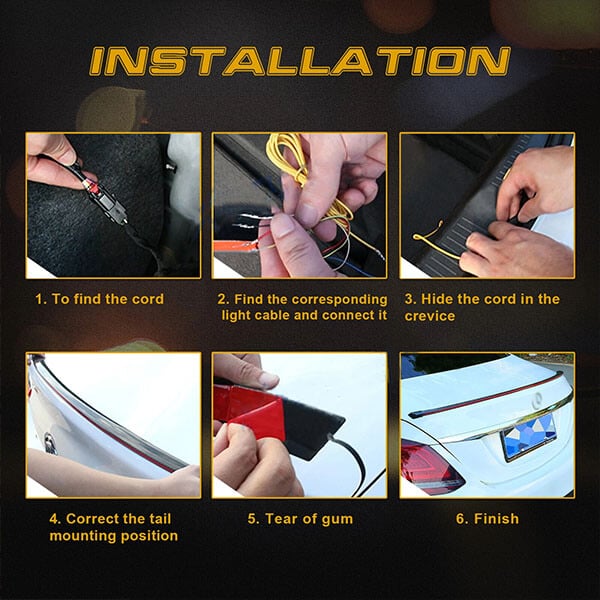 INSTALLATION

1. To find the cord

2. Find the corresponding light cable and connect it

3. Hide the cord in the crevice

4. Correct the tail mounting position

5. Tear of gum

6. Finish