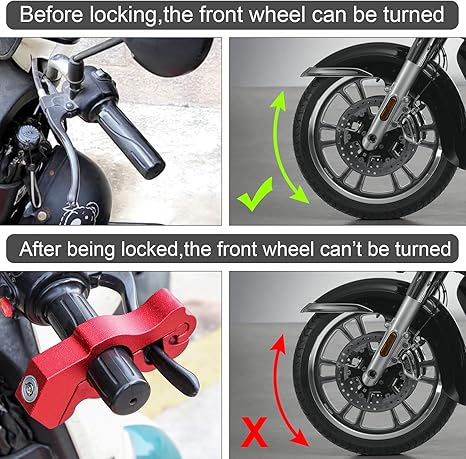 Before locking,the front wheel can be turned

After being locked,the front wheel can't be turned

X