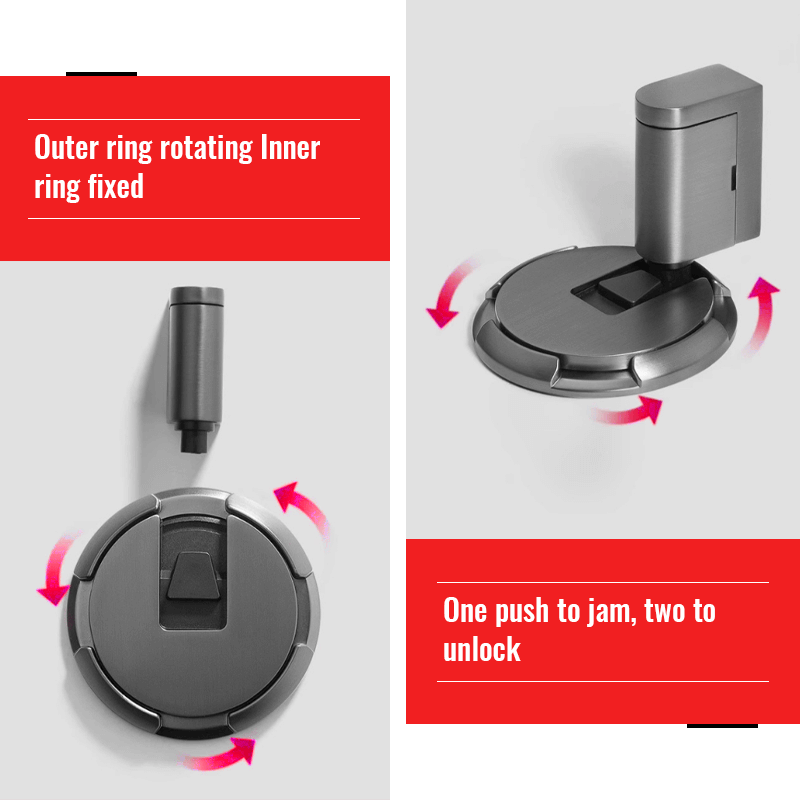 Outer ring rotating Inner ring fixed

One push to jam, two to unlock