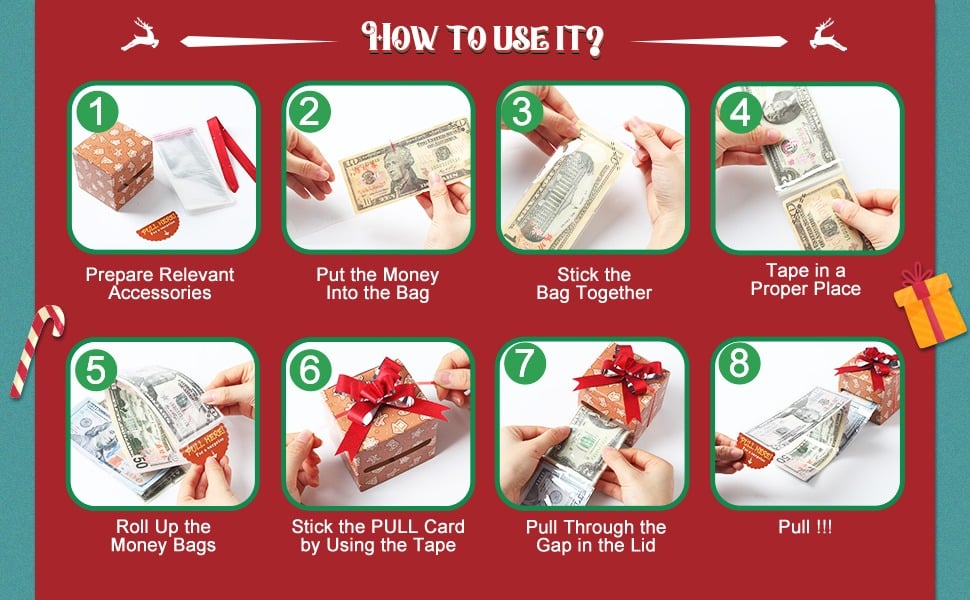 HOW TO USE IT?

1
PULL HERE!
Prepare Relevant Accessories

2
Put the Money Into the Bag

3
Stick the Bag Together

4
Tape in a Proper Place

5
PULL HERE!
Roll Up the Money Bags

6
Stick the PULL Card by Using the Tape

7
Pull Through the Gap in the Lid

8
PULL HERE!
Pull !!!