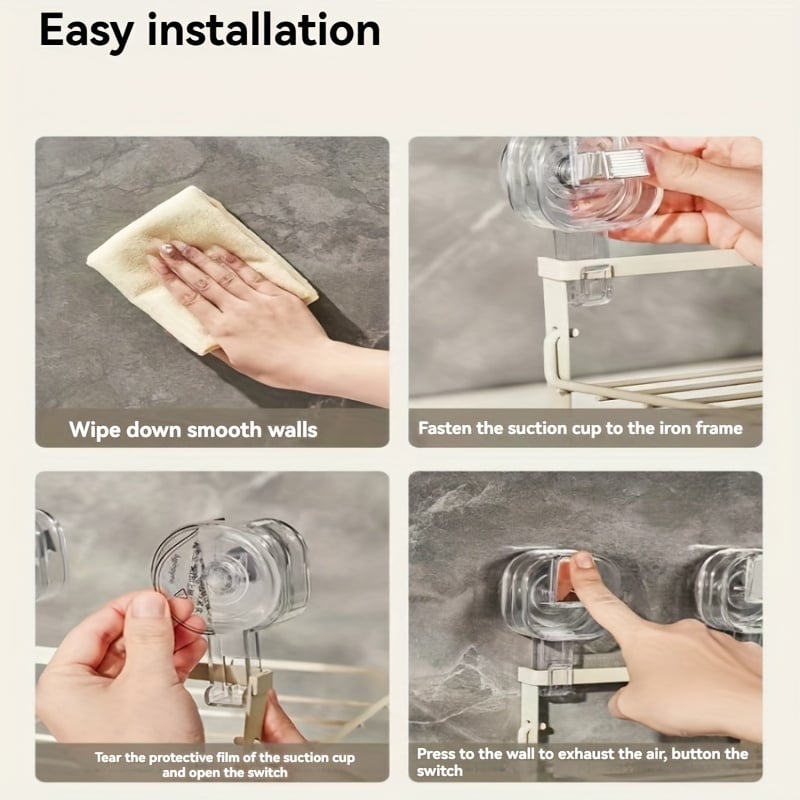 Easy installation

Wipe down smooth walls

Fasten the suction cup to the iron frame

Tear the protective film of the suction cup and open the switch

Press to the wall to exhaust the air, button the switch