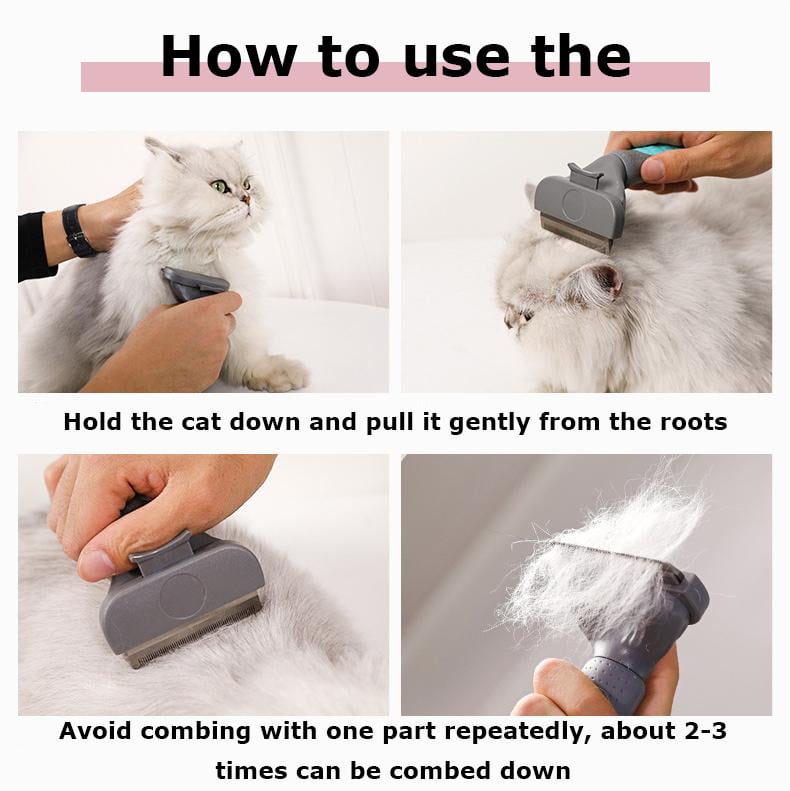 How to use the

Hold the cat down and pull it gently from the roots

Avoid combing with one part repeatedly, about 2-3 times can be combed down