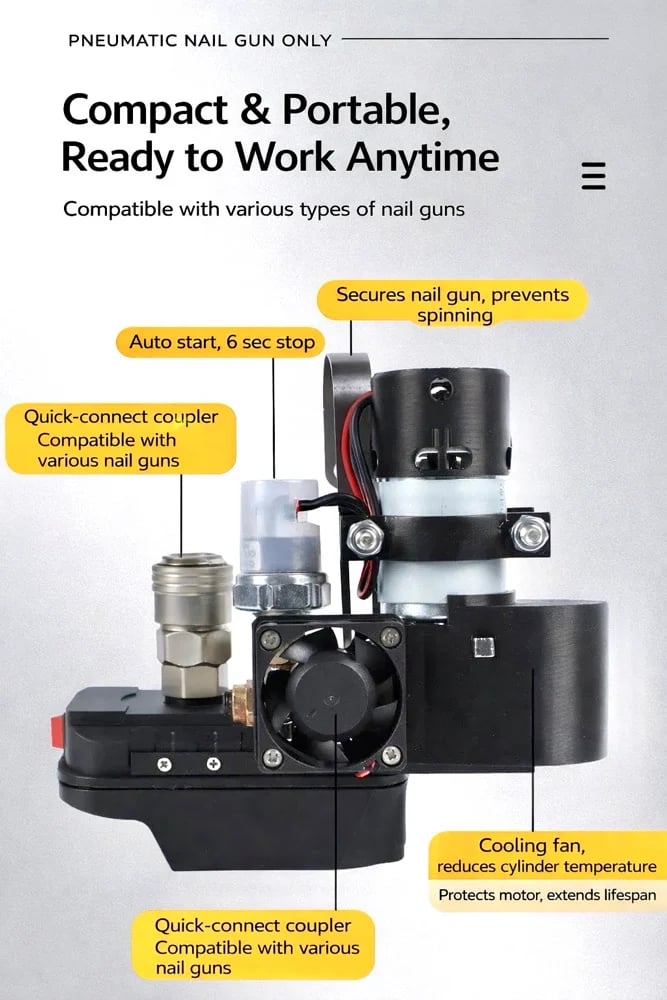 PNEUMATIC NAIL GUN ONLY

Compact & Portable, Ready to Work Anytime

Compatible with various types of nail guns

Secures nail gun, prevents spinning

Auto start, 6 sec stop

Quick-connect coupler Compatible with various nail guns

Cooling fan, reduces cylinder temperature

Protects motor, extends lifespan

Quick-connect coupler Compatible with various nail guns