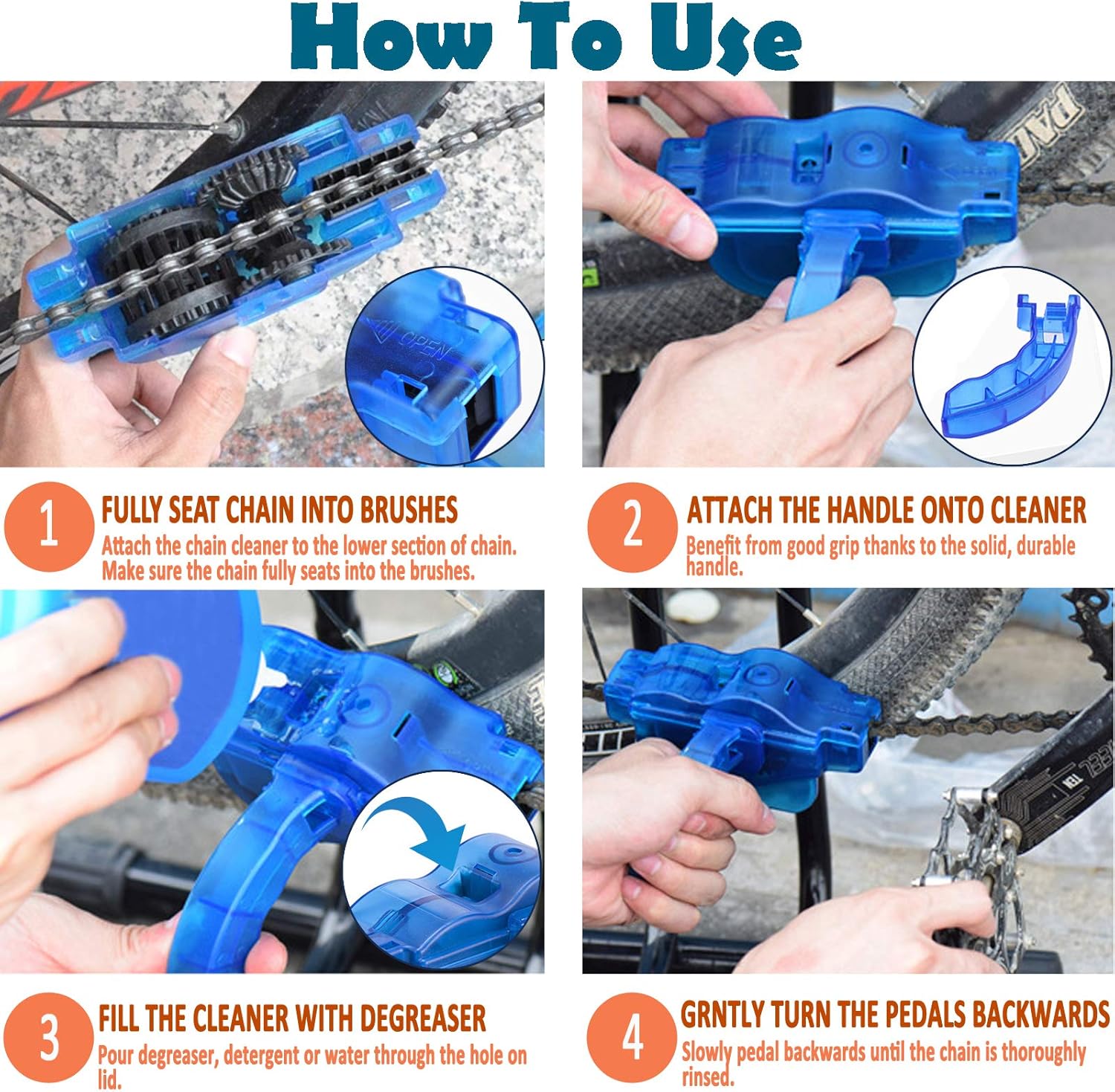 How To Use

OPEN

1
FULLY SEAT CHAIN INTO BRUSHES
Attach the chain cleaner to the lower section of chain. Make sure the chain fully seats into the brushes.

2
ATTACH THE HANDLE ONTO CLEANER
Benefit from good grip thanks to the solid, durable handle.

3
FILL THE CLEANER WITH DEGREASER
Pour degreaser, detergent or water through the hole on lid.

4
GRNTLY TURN THE PEDALS BACKWARDS
Slowly pedal backwards until the chain is thoroughly rinsed.