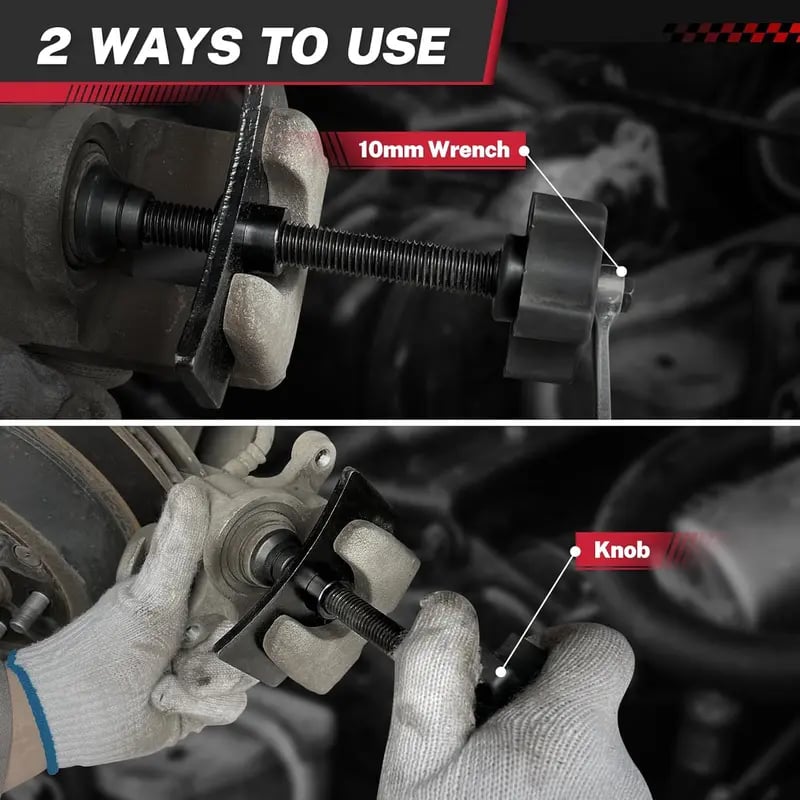 2 WAYS TO USE

10mm Wrench

Knob