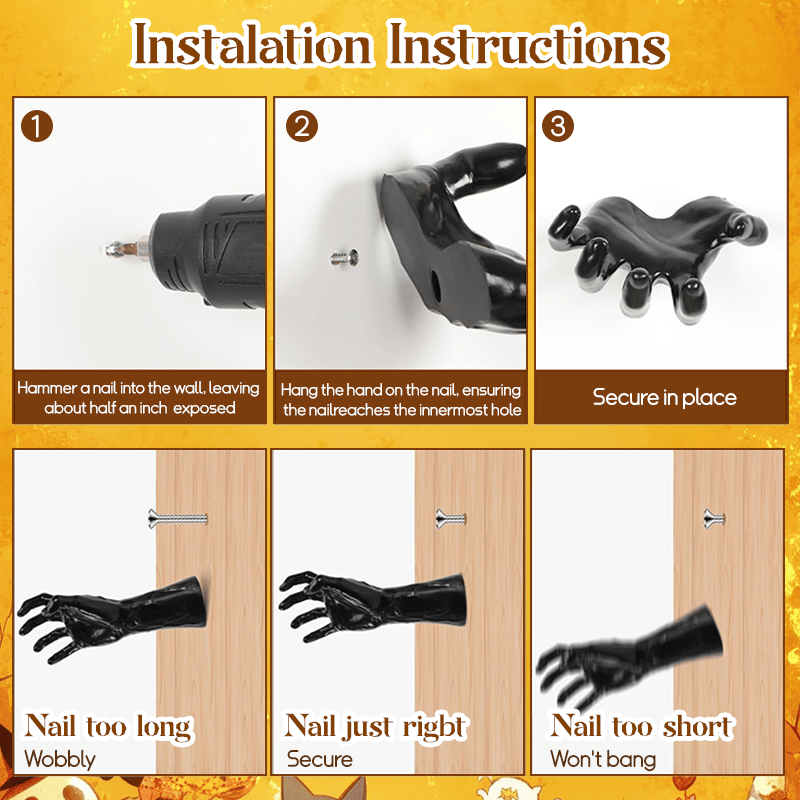 Instalation Instructions

1
Hammer a nail into the wall, leaving about half an inch exposed

2
Hang the hand on the nail, ensuring the nailreaches the innermost hole

3
Secure in place

Nail too long
Wobbly

Nail just right
Secure

Nail too short
Won't bang