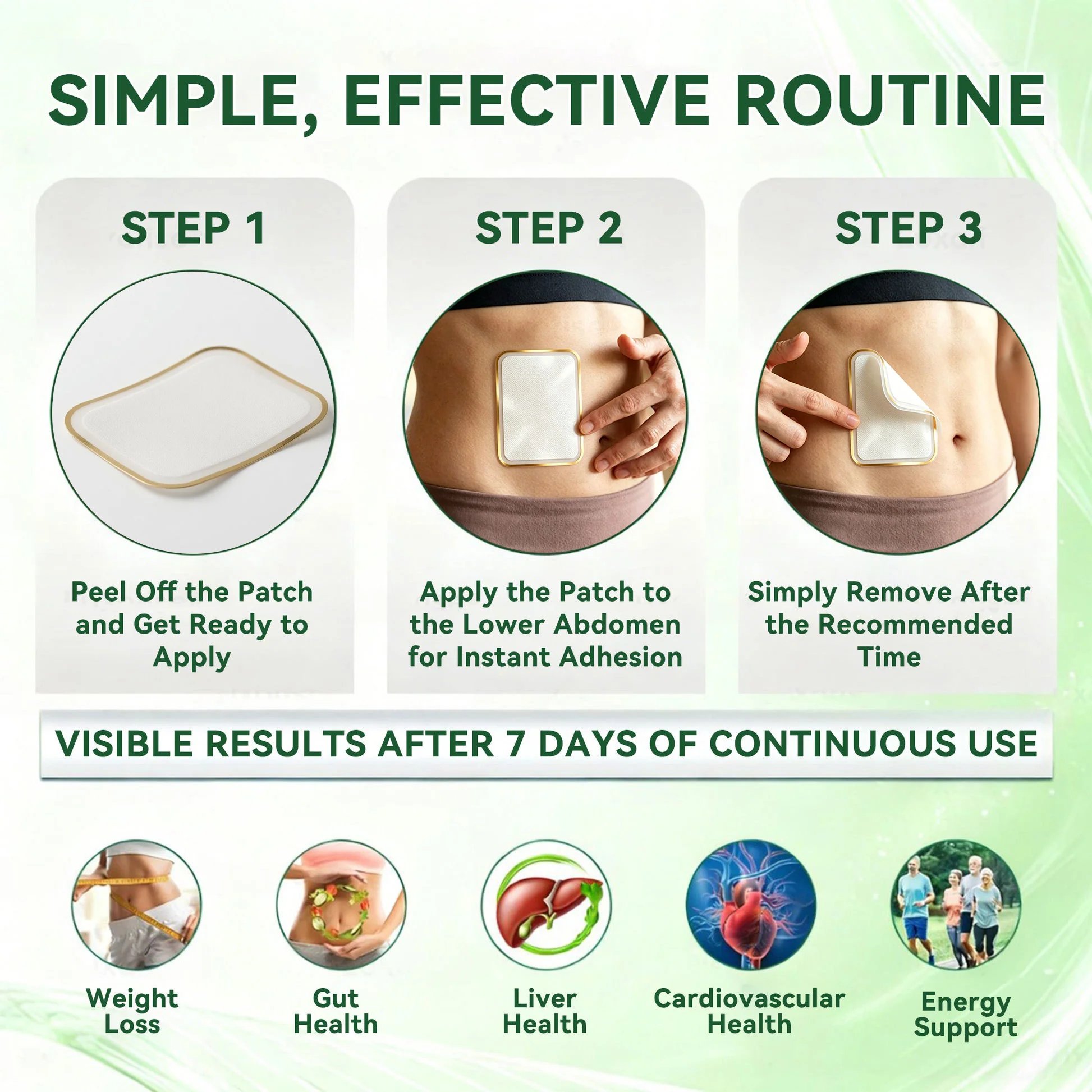 SIMPLE, EFFECTIVE ROUTINE

STEP 1

Peel Off the Patch and Get Ready to Apply

STEP 2

Apply the Patch to the Lower Abdomen for Instant Adhesion

STEP 3

Simply Remove After the Recommended Time

VISIBLE RESULTS AFTER 7 DAYS OF CONTINUOUS USE

Weight Loss

Gut Health

Liver Health

Cardiovascular Health

Energy Support