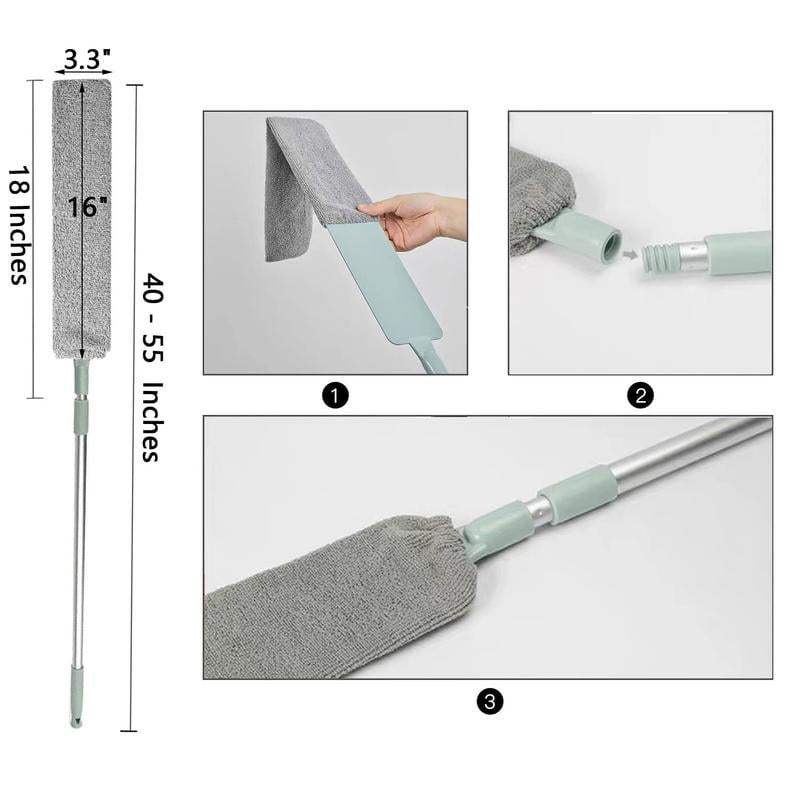 3.3"

18 Inches

16"

40 - 55 Inches

1

2

3