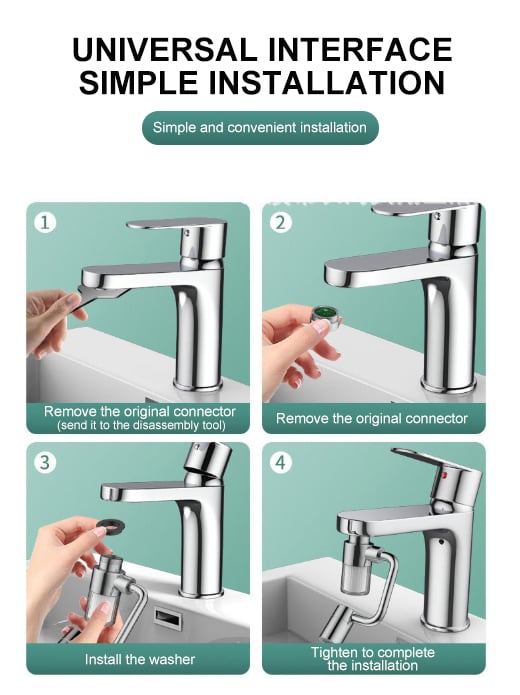 UNIVERSAL INTERFACE
SIMPLE INSTALLATION

Simple and convenient installation

1

Remove the original connector
(send it to the disassembly tool)

2

Remove the original connector

3

Install the washer

4

Tighten to complete the installation